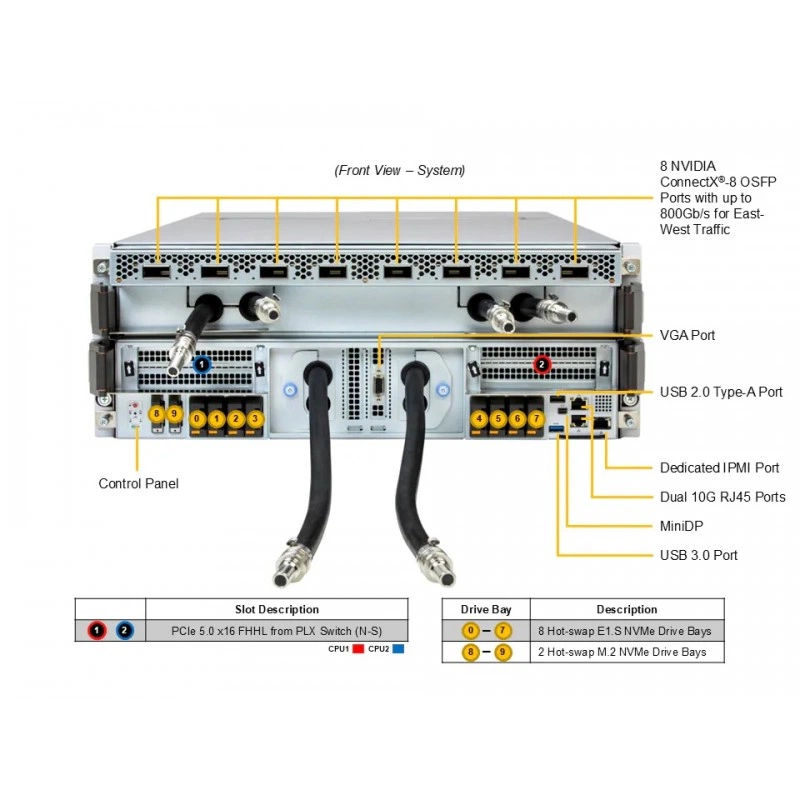 (Front View – System)

8 NVIDIA ConnectX®-8 OSFP Ports with up to 800Gb/s for East-West Traffic

VGA Port

USB 2.0 Type-A Port

Dedicated IPMI Port

Dual 10G RJ45 Ports

MiniDP

USB 3.0 Port

Control Panel

1 2 8 9 0 1 2 3 4 5 6 7

| | Slot Description |
|---|---|
| 1 2 | PCIe 5.0 x16 FHHL from PLX Switch (N-S) |

CPU1 CPU2

| Drive Bay | Description |
|---|---|
| 0 – 7 | 8 Hot-swap E1.S NVMe Drive Bays |
| 8 – 9 | 2 Hot-swap M.2 NVMe Drive Bays |