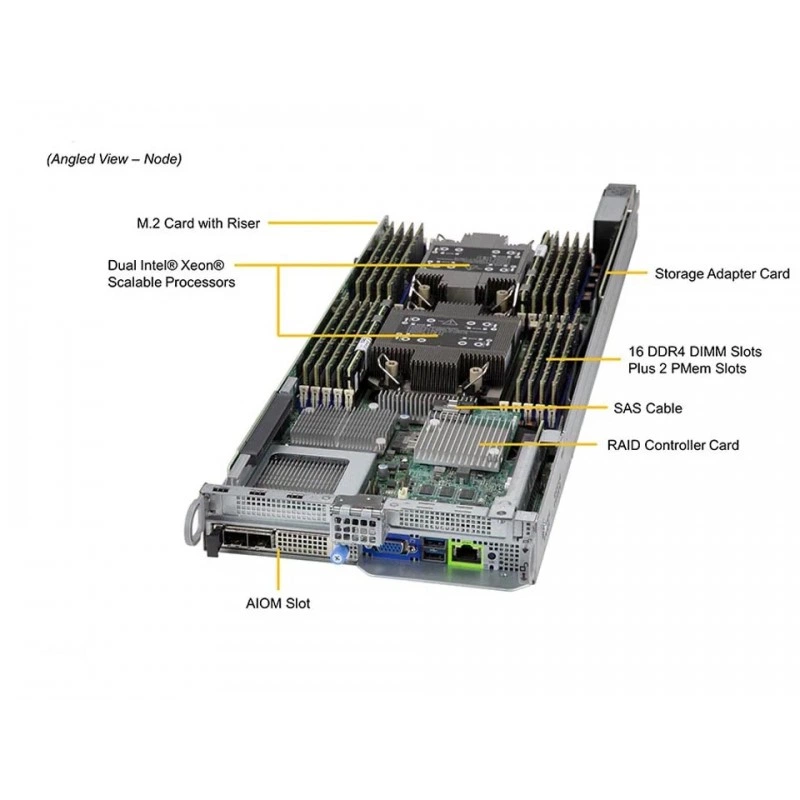 (Angled View – Node)

M.2 Card with Riser

Dual Intel® Xeon® Scalable Processors

Storage Adapter Card

16 DDR4 DIMM Slots Plus 2 PMem Slots

SAS Cable

RAID Controller Card

AIOM Slot